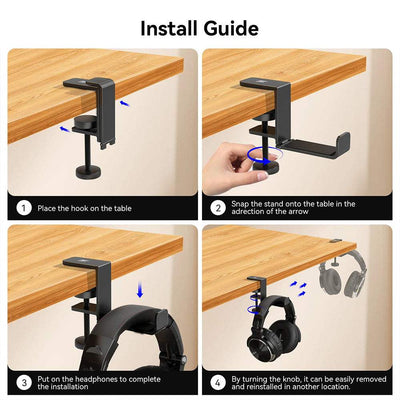 Install Guide

1 Place the hook on the table

2 Snap the stand onto the table in the adrection of the arrow

3 Put on the headphones to complete the installation

4 By turning the knob, it can be easily removed and reinstalled in another location.